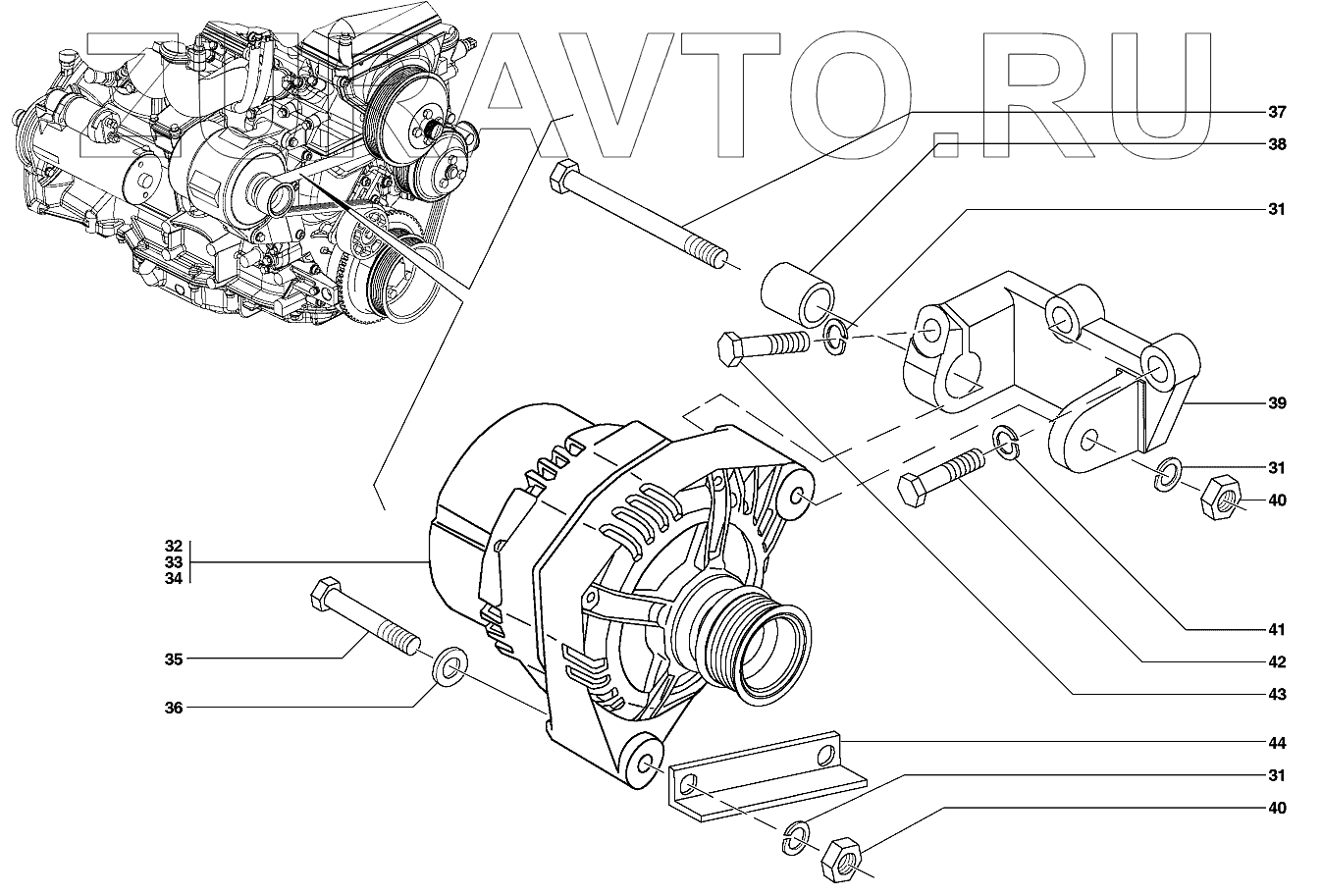 ZURAVTO.RU

37
38
31
39
31
40
32
33
34
35
36
41
42
43
44
31
40